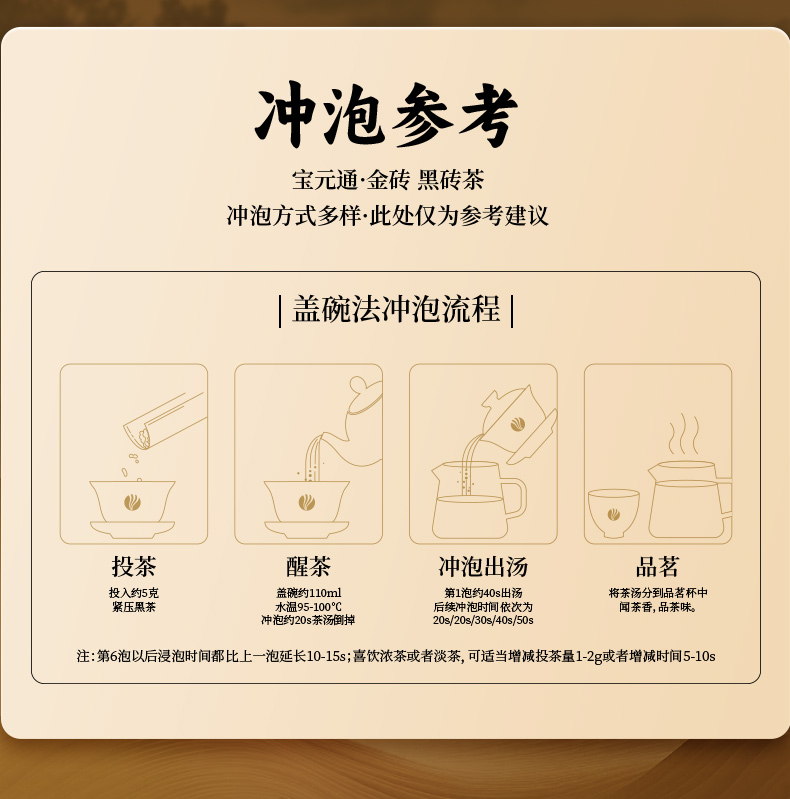 冲泡参考

宝元通·金砖 黑砖茶
冲泡方式多样·此处仅为参考建议

| 盖碗法冲泡流程 |

投茶
投入约5克
紧压黑茶

醒茶
盖碗约110ml
水温95-100℃
冲泡约20s茶汤倒掉

冲泡出汤
第1泡约40s出汤
后续冲泡时间依次为
20s/20s/30s/40s/50s

品茗
将茶汤分到品茗杯中
闻茶香，品茶味。

注：第6泡以后浸泡时间都比上一泡延长10-15s；喜饮浓茶或者淡茶，可适当增减投茶量1-2g或者增减时间5-10s