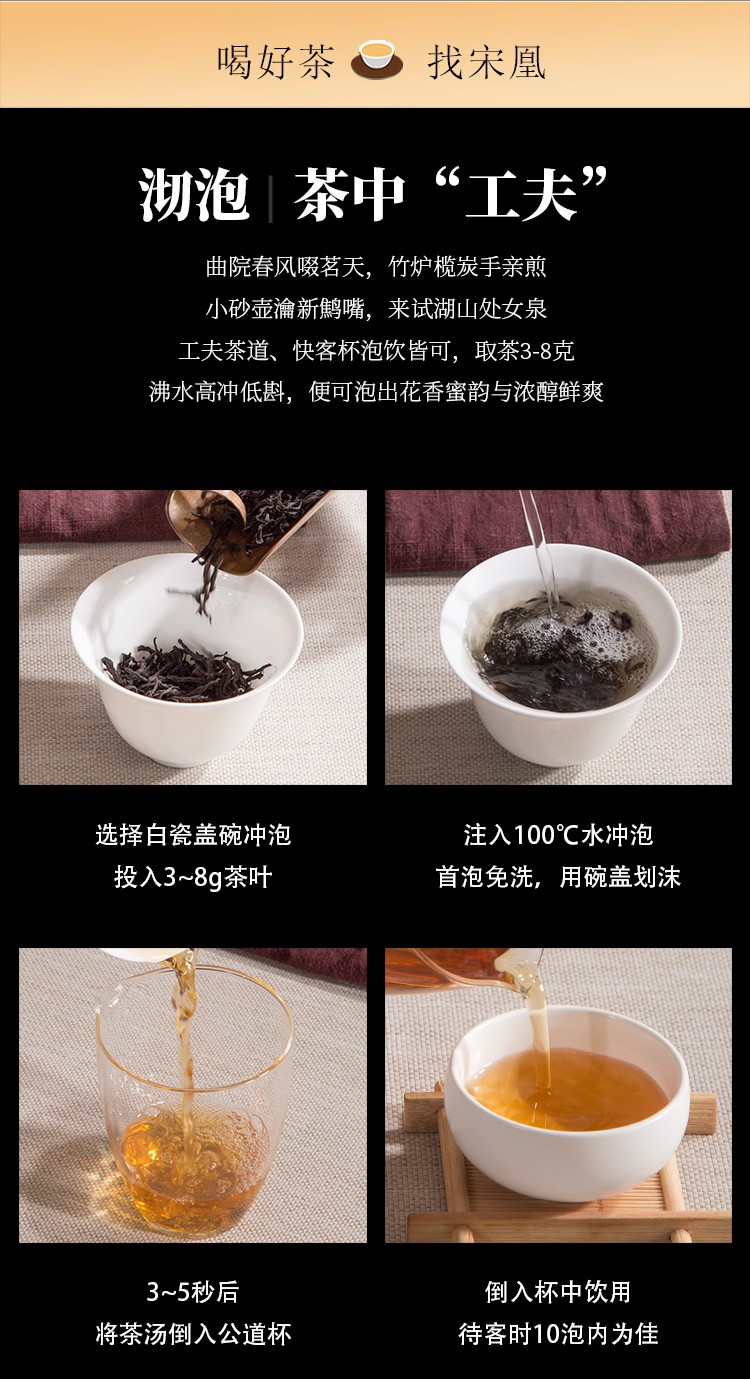 喝好茶 找宋凰

沏泡 | 茶中“工夫”

曲院春风啜茗天，竹炉榄炭手亲煎
小砂壶瀹新鹪嘴，来试湖山处女泉
工夫茶道、快客杯泡饮皆可，取茶3-8克
沸水高冲低斟，便可泡出花香蜜韵与浓醇鲜爽

选择白瓷盖碗冲泡
投入3~8g茶叶

注入100℃水冲泡
首泡免洗，用碗盖划沫

3~5秒后
将茶汤倒入公道杯

倒入杯中饮用
待客时10泡内为佳