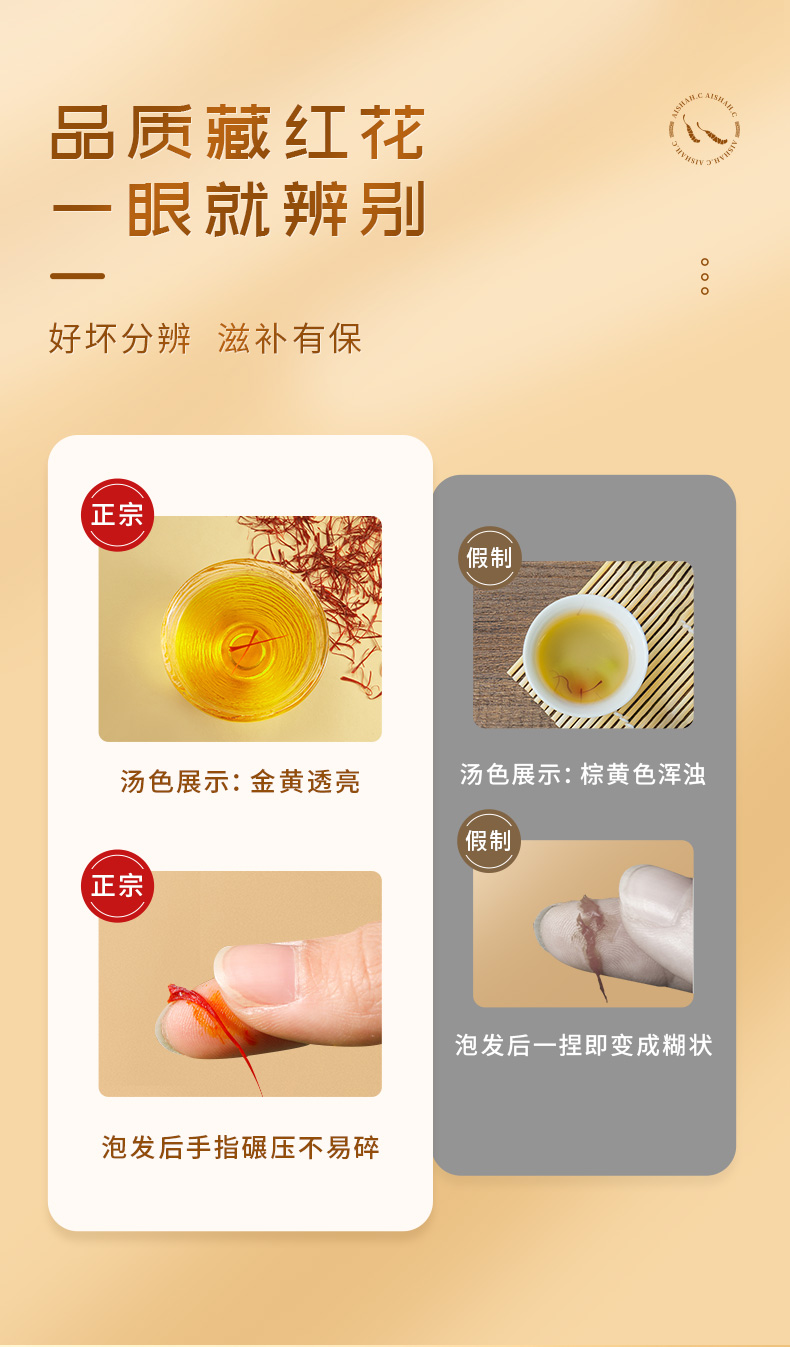 品质藏红花
一眼就辨别

AISHAH.C AISHAH.C AISHAH.C

好坏分辨 滋补有保

正宗

汤色展示：金黄透亮

正宗

泡发后手指碾压不易碎

假制

汤色展示：棕黄色浑浊

假制

泡发后一捏即变成糊状